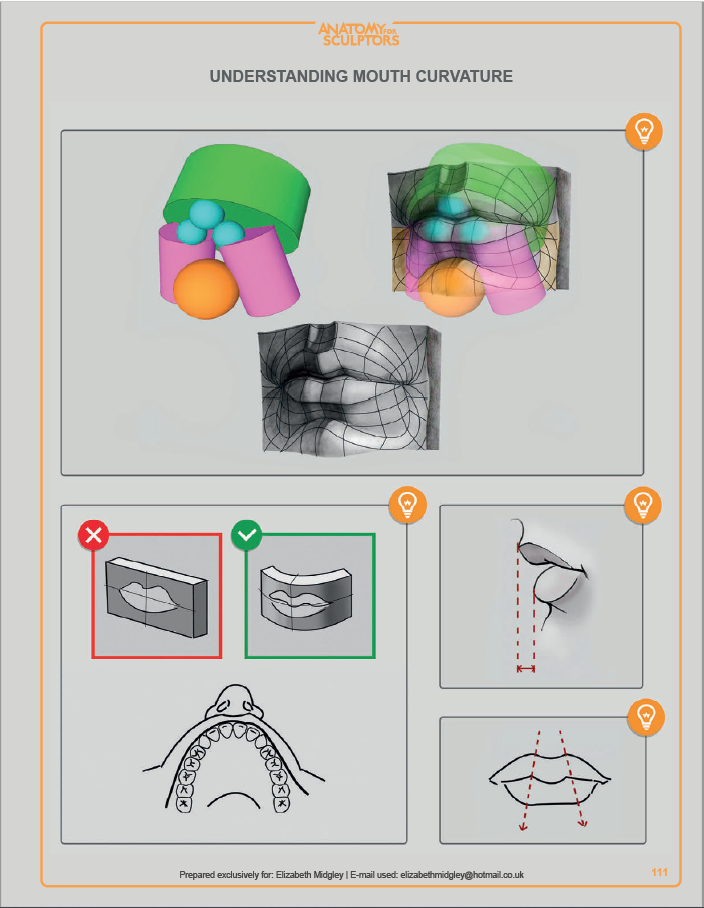 ANATOMY FOR SCULPTORS

UNDERSTANDING MOUTH CURVATURE

Prepared exclusively for: Elizabeth Midgley | E-mail used: elizabethmidgley@hotmail.co.uk

111